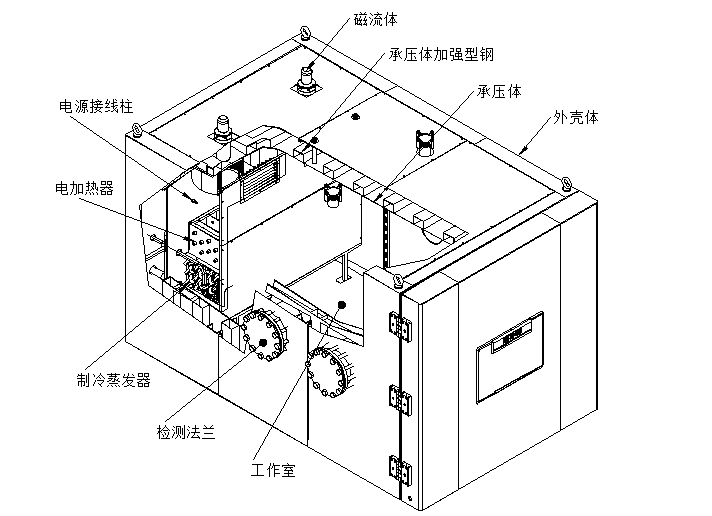 磁流体
承压体加强型钢
承压体
外壳体
电源接线柱
电加热器
制冷蒸发器
检测法兰
工作室